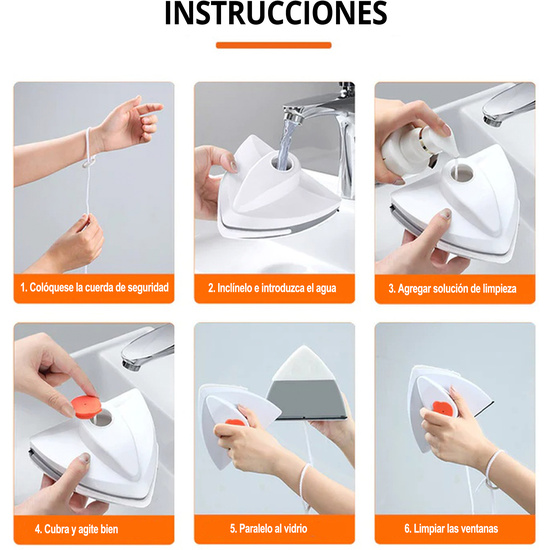 INSTRUCCIONES

1. Colóquese la cuerda de seguridad

2. Inclínelo e introduzca el agua

3. Agregar solución de limpieza

4. Cubra y agite bien

5. Paralelo al vidrio

6. Limpiar las ventanas