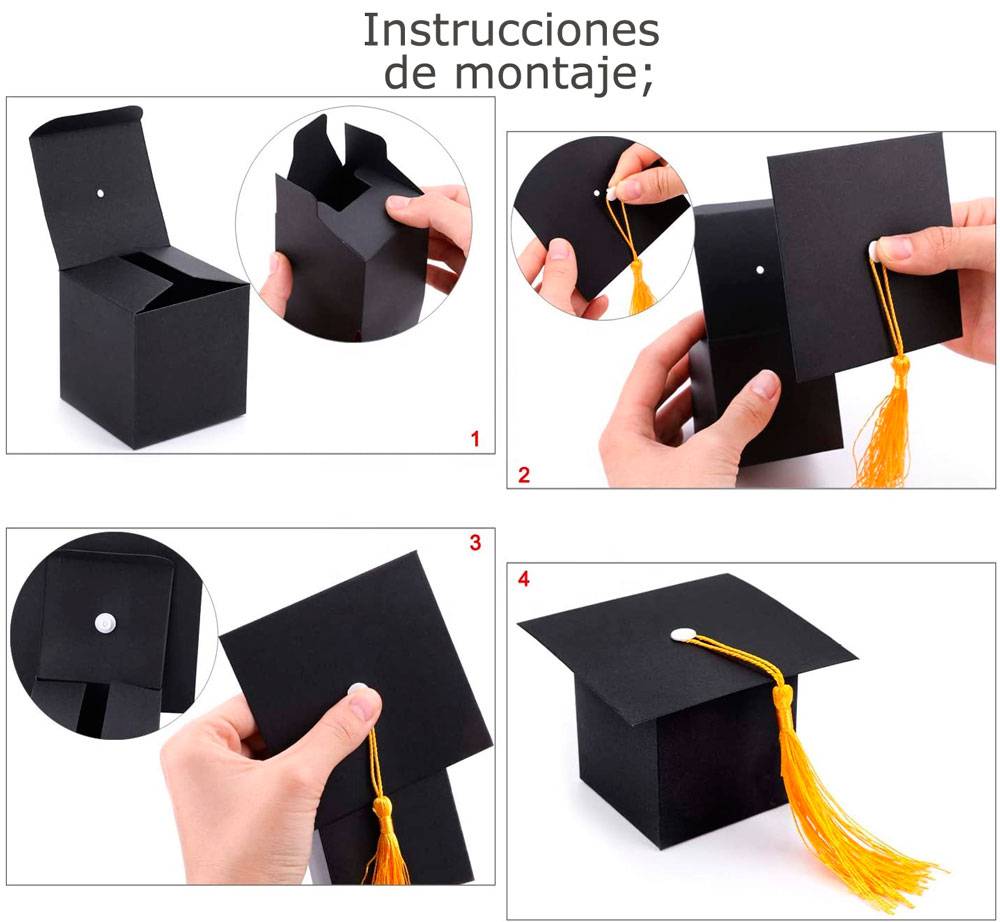 Instrucciones de montaje;

1

2

3

4