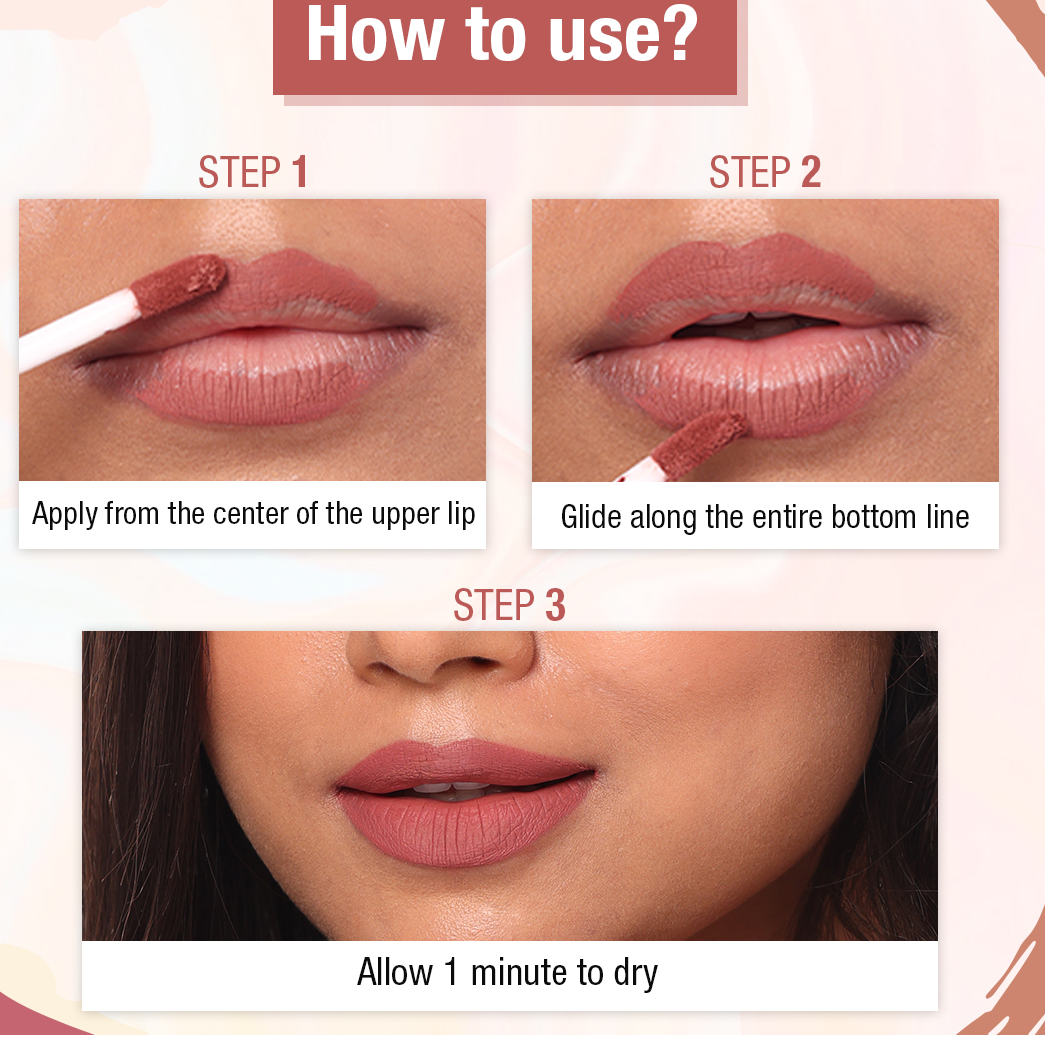 How to use?

STEP 1

Apply from the center of the upper lip

STEP 2

Glide along the entire bottom line

STEP 3

Allow 1 minute to dry