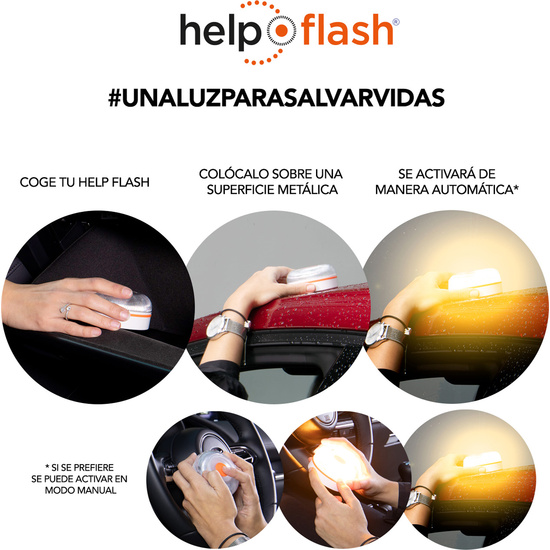 help flash®

#UNALUZPARASALVARVIDAS

COGE TU HELP FLASH

COLÓCALO SOBRE UNA SUPERFICIE METÁLICA

SE ACTIVARÁ DE MANERA AUTOMÁTICA*

* SI SE PREFIERE SE PUEDE ACTIVAR EN MODO MANUAL