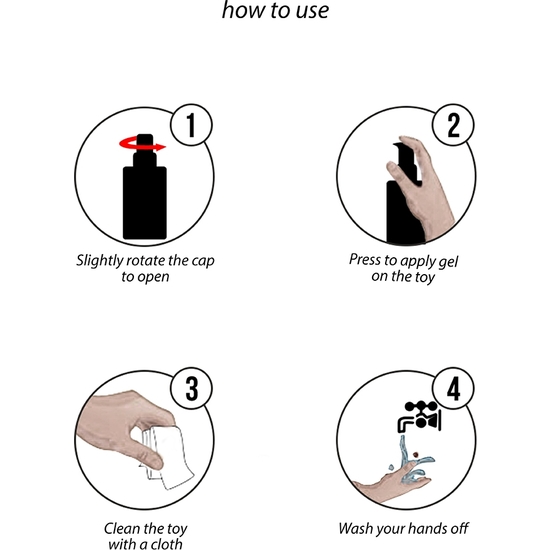 how to use

1

Slightly rotate the cap to open

2

Press to apply gel on the toy

3

Clean the toy with a cloth

4

Wash your hands off