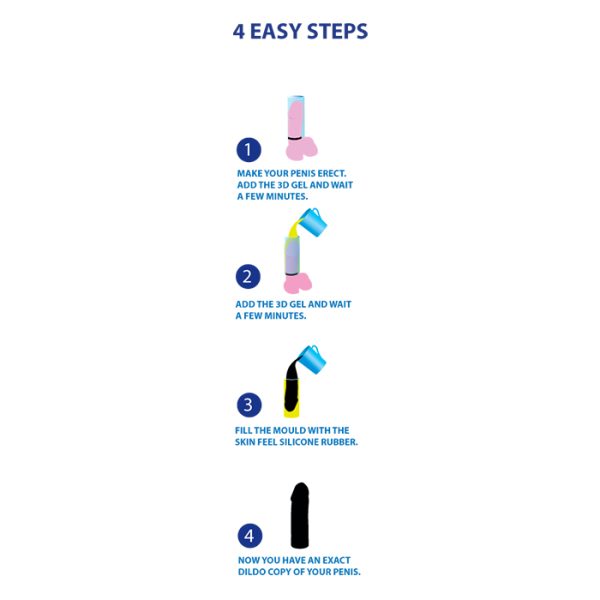 4 EASY STEPS

1

MAKE YOUR PENIS ERECT. ADD THE 3D GEL AND WAIT A FEW MINUTES.

2

ADD THE 3D GEL AND WAIT A FEW MINUTES.

3

FILL THE MOULD WITH THE SKIN FEEL SILICONE RUBBER.

4

NOW YOU HAVE AN EXACT DILDO COPY OF YOUR PENIS.